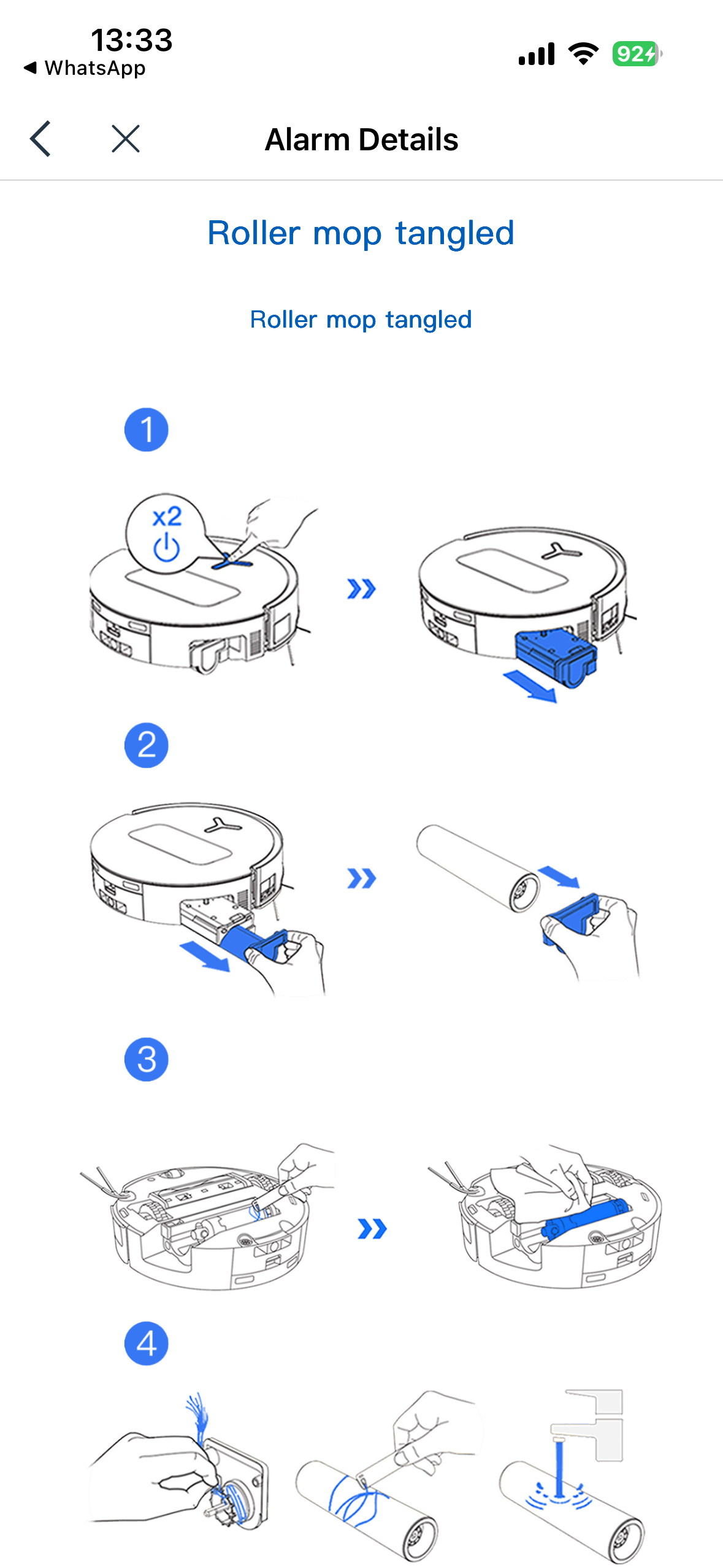 13:33
◀ WhatsApp
92

Alarm Details

Roller mop tangled

Roller mop tangled

1

x2

2

3

4